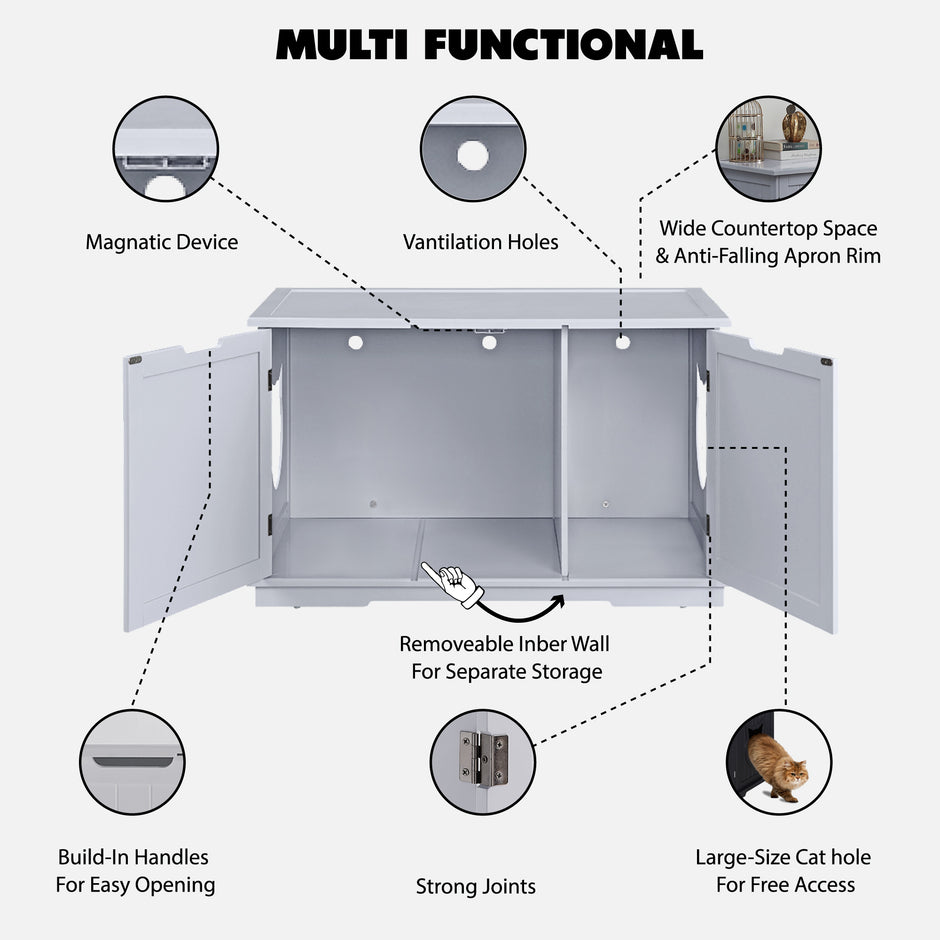 MULTI FUNCTIONAL

Magnatic Device

Vantilation Holes

Wide Countertop Space & Anti-Falling Apron Rim

Removeable Inber Wall For Separate Storage

Build-In Handles For Easy Opening

Strong Joints

Large-Size Cat hole For Free Access