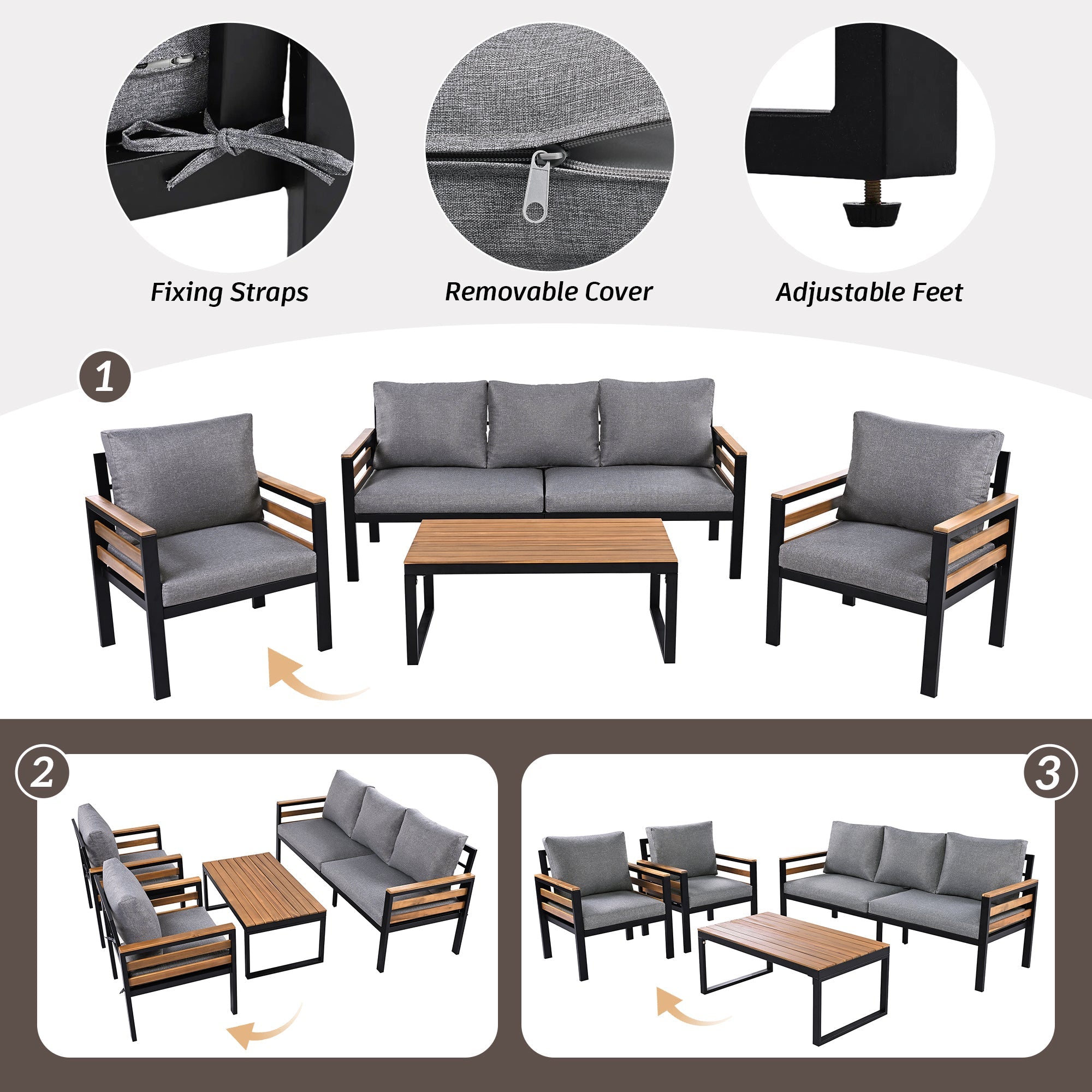 Fixing Straps

Removable Cover

Adjustable Feet

1

2

3